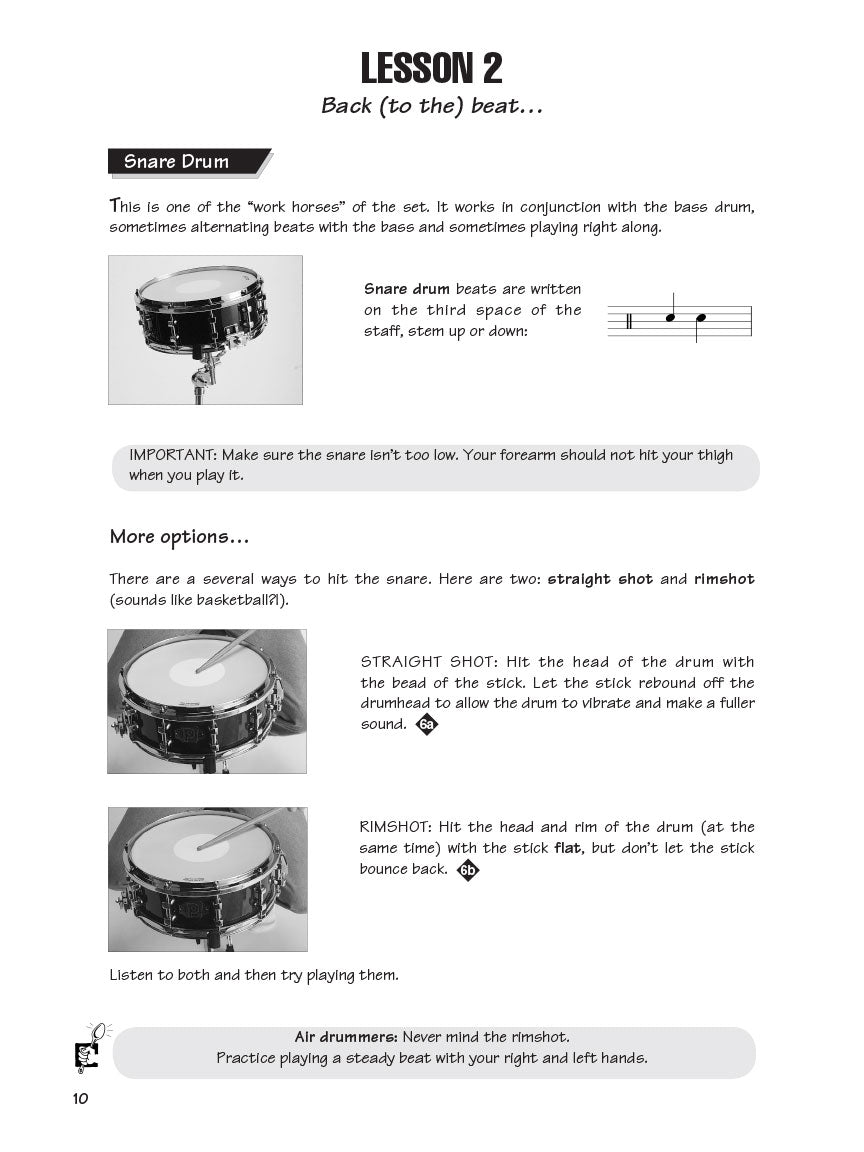 LESSON 2

Back (to the) beat...

Snare Drum

This is one of the "work horses" of the set. It works in conjunction with the bass drum, sometimes alternating beats with the bass and sometimes playing right along.

Snare drum beats are written on the third space of the staff, stem up or down:

IMPORTANT: Make sure the snare isn't too low. Your forearm should not hit your thigh when you play it.

More options...

There are a several ways to hit the snare. Here are two: straight shot and rimshot (sounds like basketball?!).

STRAIGHT SHOT: Hit the head of the drum with the bead of the stick. Let the stick rebound off the drumhead to allow the drum to vibrate and make a fuller sound. 6a

RIMSHOT: Hit the head and rim of the drum (at the same time) with the stick flat, but don't let the stick bounce back. 6b

Listen to both and then try playing them.

Air drummers: Never mind the rimshot.
Practice playing a steady beat with your right and left hands.

10