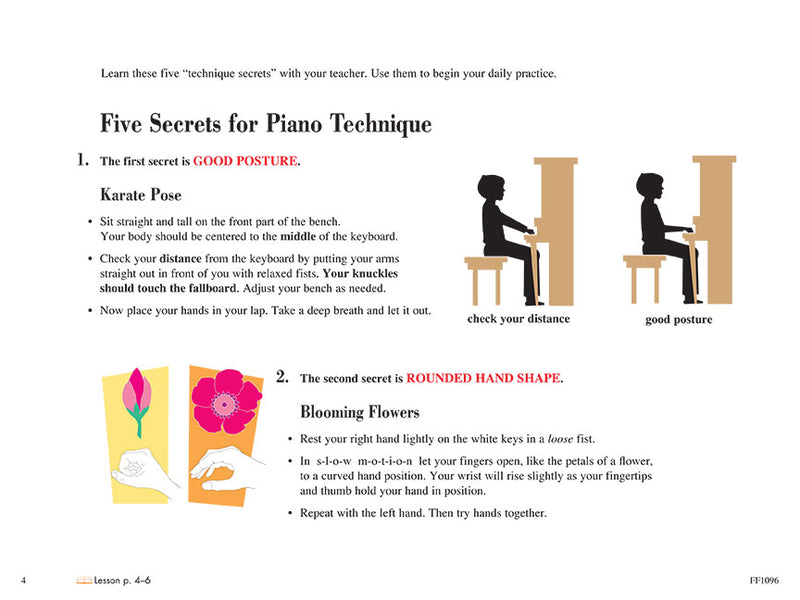 Learn these five "technique secrets" with your teacher. Use them to begin your daily practice.

Five Secrets for Piano Technique

1. The first secret is GOOD POSTURE.

Karate Pose

• Sit straight and tall on the front part of the bench. Your body should be centered to the middle of the keyboard.

• Check your distance from the keyboard by putting your arms straight out in front of you with relaxed fists. Your knuckles should touch the fallboard. Adjust your bench as needed.

• Now place your hands in your lap. Take a deep breath and let it out.

check your distance

good posture

2. The second secret is ROUNDED HAND SHAPE.

Blooming Flowers

• Rest your right hand lightly on the white keys in a loose fist.

• In s-l-o-w m-o-t-i-o-n let your fingers open, like the petals of a flower, to a curved hand position. Your wrist will rise slightly as your fingertips and thumb hold your hand in position.

• Repeat with the left hand. Then try hands together.

4

Lesson p. 4–6

FF1096